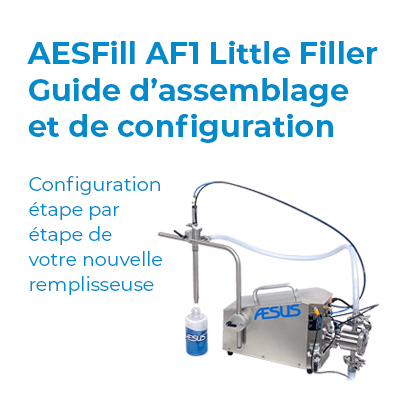 AESFill AF1 Little Filler Guide d’assemblage et de configuration

Configuration étape par étape de votre nouvelle remplisseuse

AESUS

AESUS